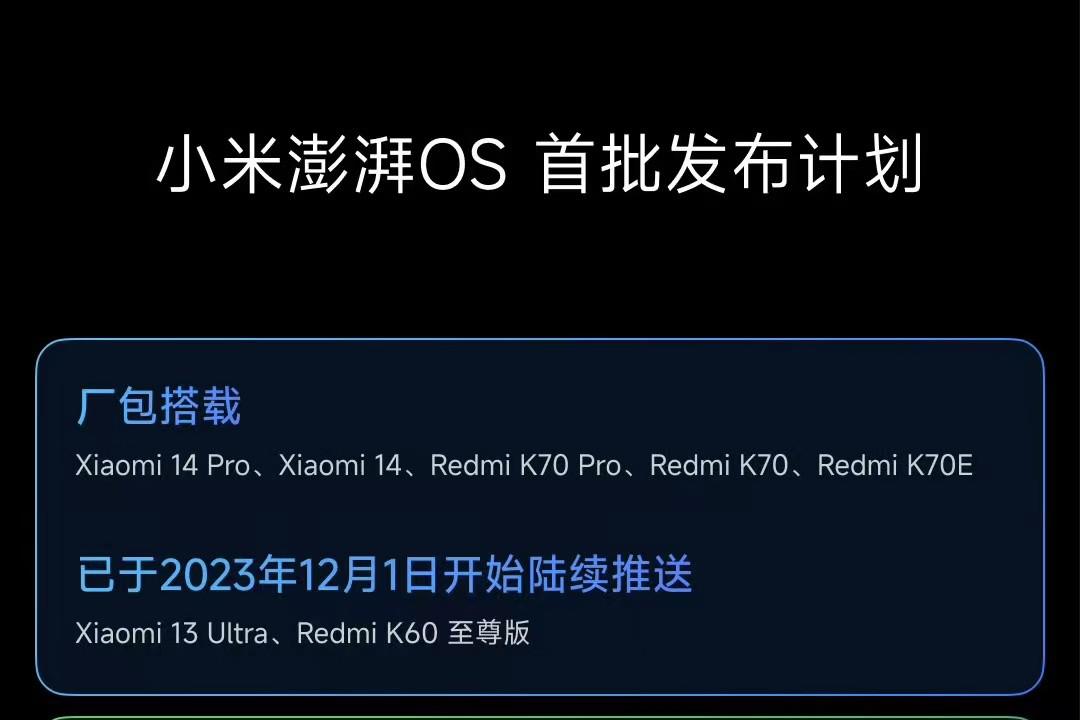 小米澎湃OS 首批发布计划

厂包搭载
Xiaomi 14 Pro、Xiaomi 14、Redmi K70 Pro、Redmi K70、Redmi K70E

已于2023年12月1日开始陆续推送
Xiaomi 13 Ultra、Redmi K60 至尊版